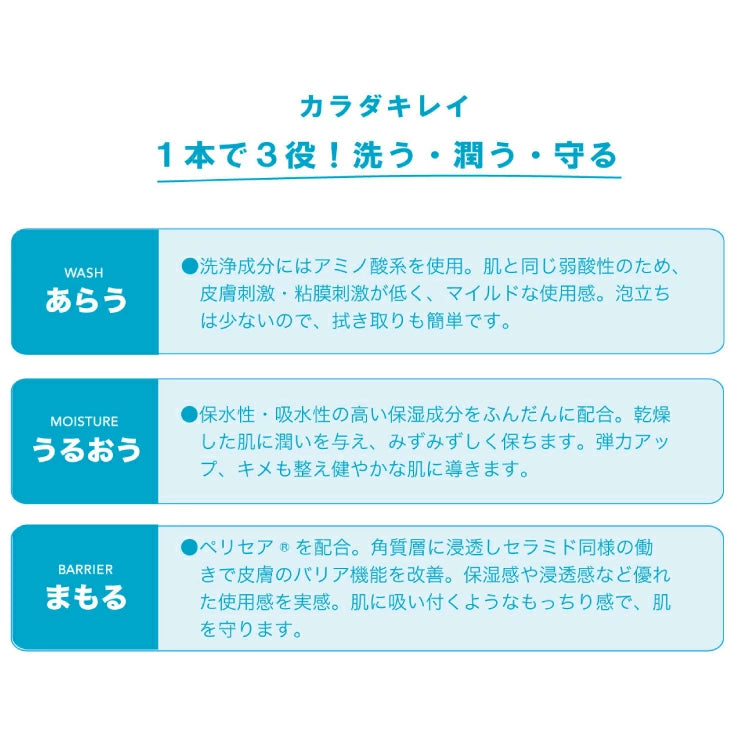 カラダキレイ

1本で3役！洗う・潤う・守る

WASH
あらう

●洗浄成分にはアミノ酸系を使用。肌と同じ弱酸性のため、皮膚刺激・粘膜刺激が低く、マイルドな使用感。泡立ちは少ないので、拭き取りも簡単です。

MOISTURE
うるおう

●保水性・吸水性の高い保湿成分をふんだんに配合。乾燥した肌に潤いを与え、みずみずしく保ちます。弾力アップ、キメも整え健やかな肌に導きます。

BARRIER
まもる

●ペリセア®を配合。角質層に浸透しセラミド同様の働きで皮膚のバリア機能を改善。保湿感や浸透感など優れた使用感を実感。肌に吸い付くようなもっちり感で、肌を守ります。