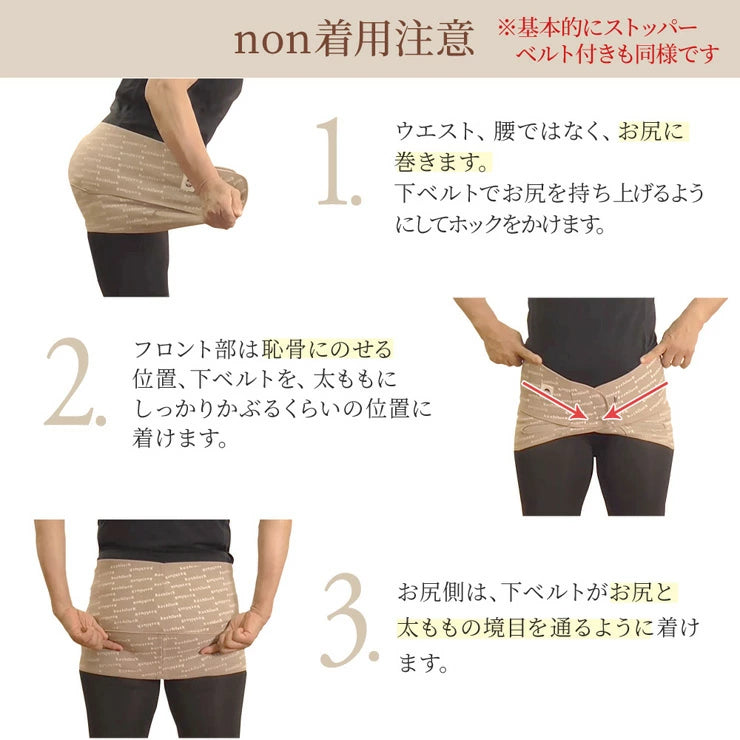 non着用注意 ※基本的にストッパーベルト付きも同様です

1. ウエスト、腰ではなく、お尻に巻きます。
下ベルトでお尻を持ち上げるようにしてホックをかけます。

2. フロント部は恥骨にのせる位置、下ベルトを、太ももにしっかりかぶるくらいの位置に着けます。

3. お尻側は、下ベルトがお尻と太ももの境目を通るように着けます。